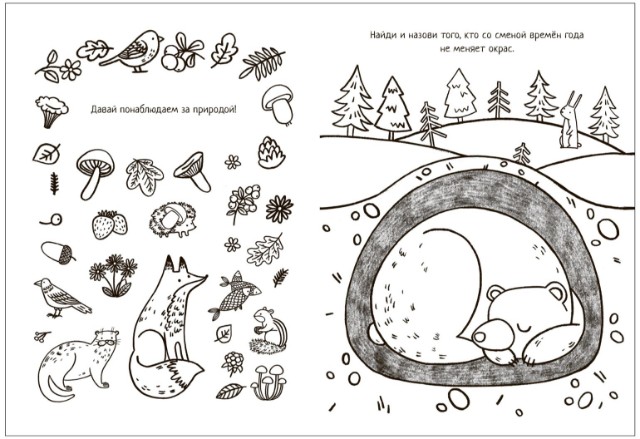 Давай понаблюдаем за природой!

Найди и назови того, кто со сменой времён года не меняет окрас.